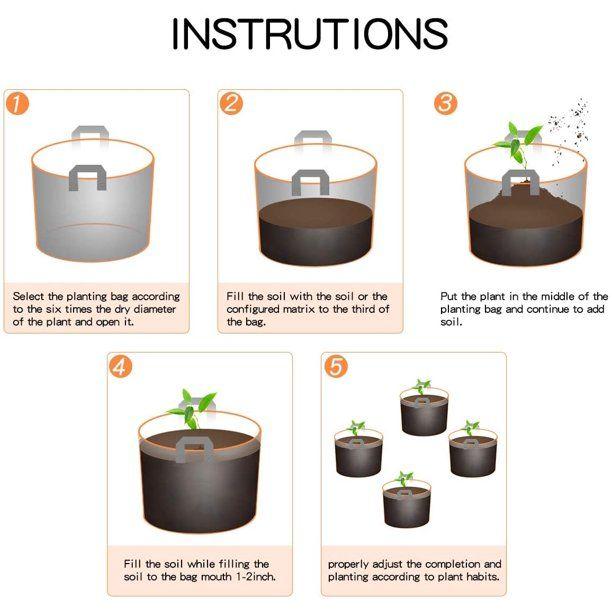 INSTRUTIONS

1

Select the planting bag according to the six times the dry diameter of the plant and open it.

2

Fill the soil with the soil or the configured matrix to the third of the bag.

3

Put the plant in the middle of the planting bag and continue to add soil.

4

Fill the soil while filling the soil to the bag mouth 1-2inch.

5

properly adjust the completion and planting according to plant habits.