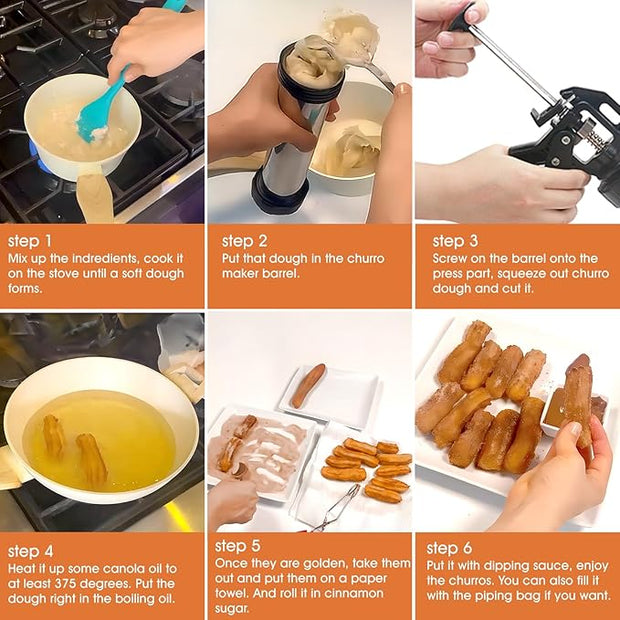 step 1
Mix up the indredients, cook it on the stove until a soft dough forms.

step 2
Put that dough in the churro maker barrel.

step 3
Screw on the barrel onto the press part, squeeze out churro dough and cut it.

step 4
Heat it up some canola oil to at least 375 degrees. Put the dough right in the boiling oil.

step 5
Once they are golden, take them out and put them on a paper towel. And roll it in cinnamon sugar.

step 6
Put it with dipping sauce, enjoy the churros. You can also fill it with the piping bag if you want.