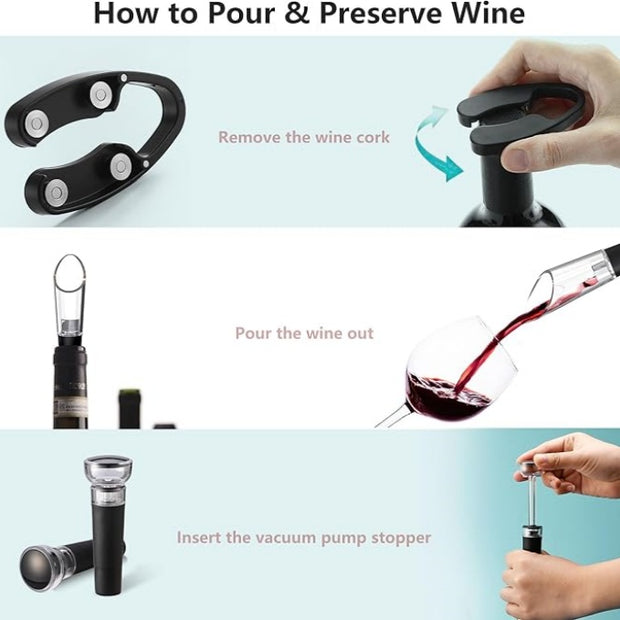 How to Pour & Preserve Wine

Remove the wine cork

Pour the wine out

Insert the vacuum pump stopper