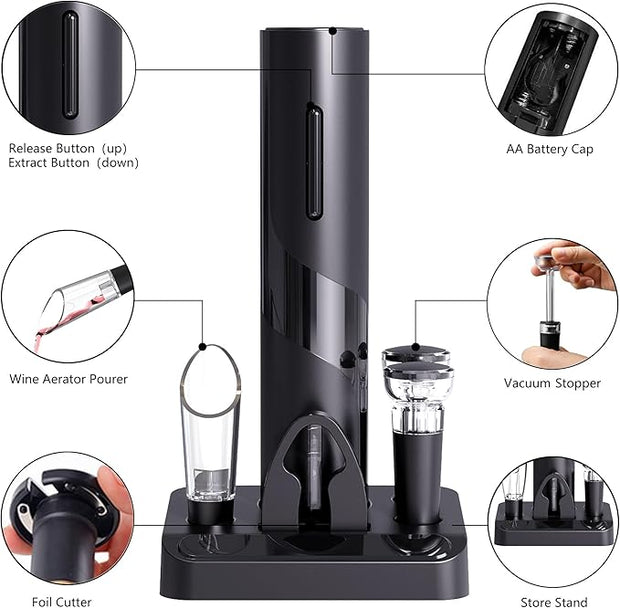 Release Button (up)
Extract Button (down)

AA Battery Cap

Wine Aerator Pourer

Vacuum Stopper

Foil Cutter

Store Stand