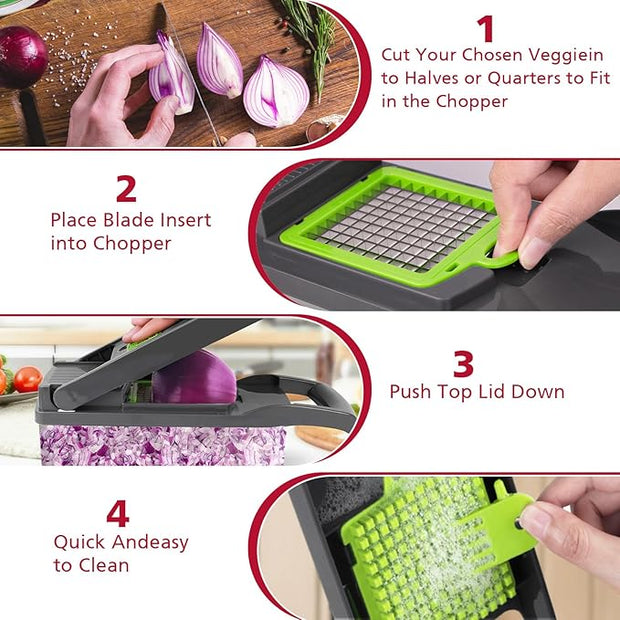 1
Cut Your Chosen Veggiein to Halves or Quarters to Fit in the Chopper

2
Place Blade Insert into Chopper

3
Push Top Lid Down

4
Quick Andeasy to Clean